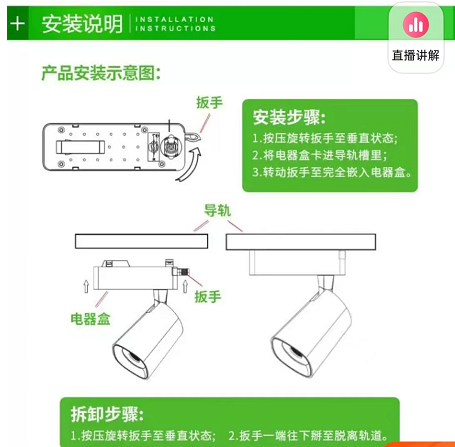 + 安装说明 INSTALLATION INSTRUCTIONS

直播讲解

产品安装示意图:

扳手

安装步骤:
1.按压旋转扳手至垂直状态;
2.将电器盒卡进导轨槽里;
3.转动扳手至完全嵌入电器盒。

导轨

扳手

电器盒

拆卸步骤:
1.按压旋转扳手至垂直状态; 2.扳手一端往下掰至脱离轨道。